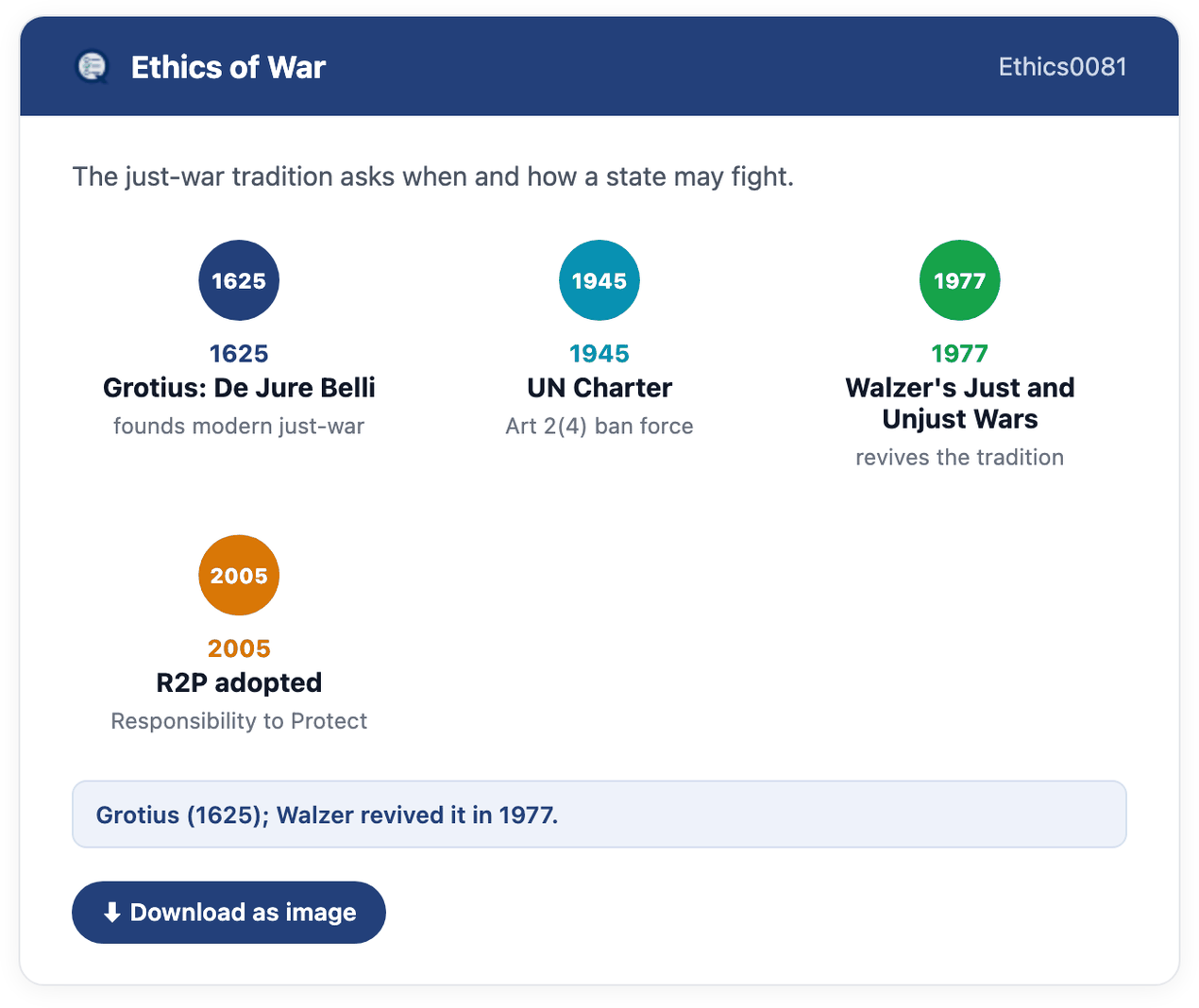 Ethics of War

Ethics0081

The just-war tradition asks when and how a state may fight.

1625

1625
Grotius: De Jure Belli
founds modern just-war

1945

1945
UN Charter
Art 2(4) ban force

1977

1977
Walzer's Just and Unjust Wars
revives the tradition

2005

2005
R2P adopted
Responsibility to Protect

Grotius (1625); Walzer revived it in 1977.

Download as image