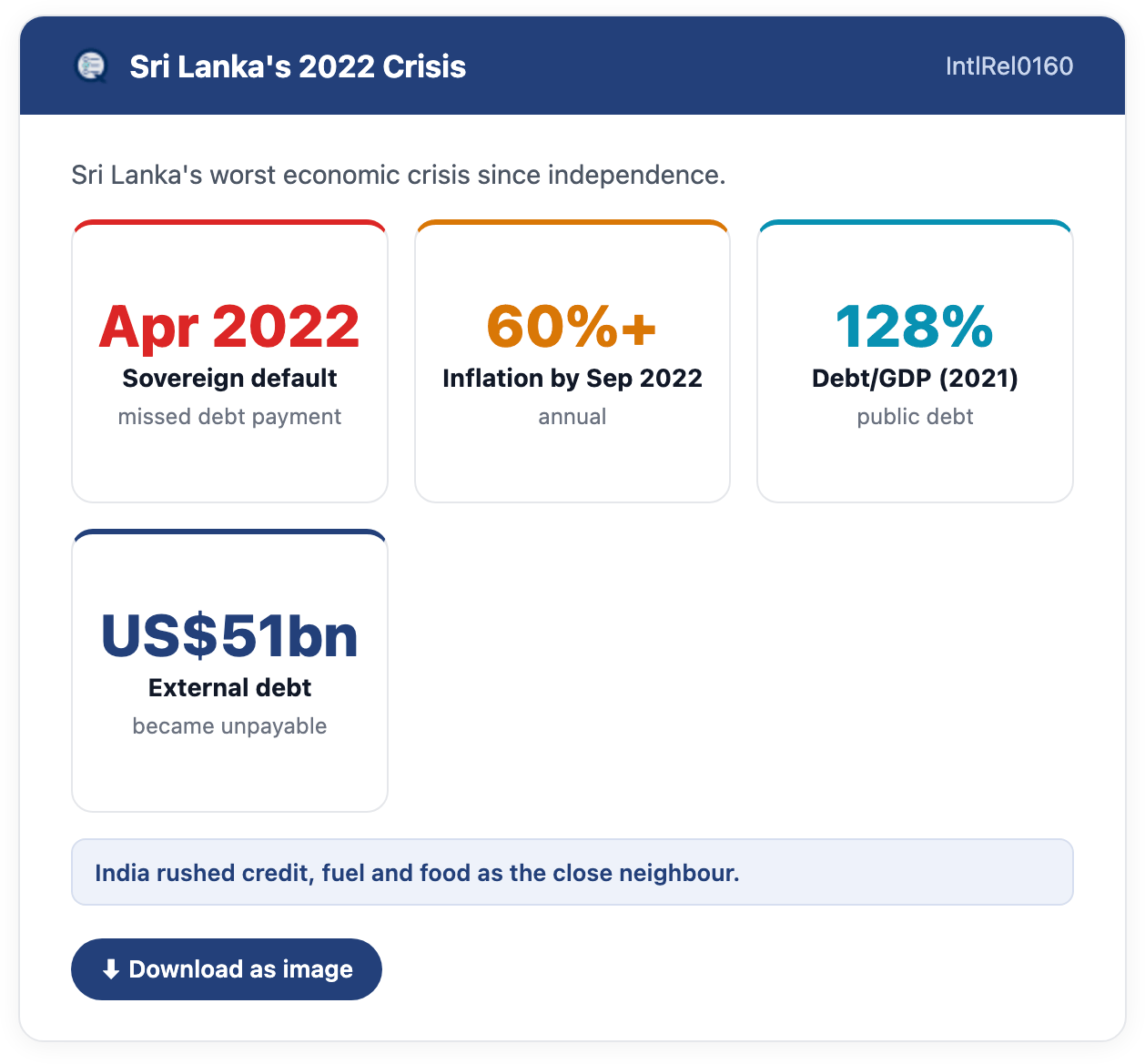 Sri Lanka's 2022 Crisis

IntlRel0160

Sri Lanka's worst economic crisis since independence.

Apr 2022
Sovereign default
missed debt payment

60%+
Inflation by Sep 2022
annual

128%
Debt/GDP (2021)
public debt

US$51bn
External debt
became unpayable

India rushed credit, fuel and food as the close neighbour.

Download as image