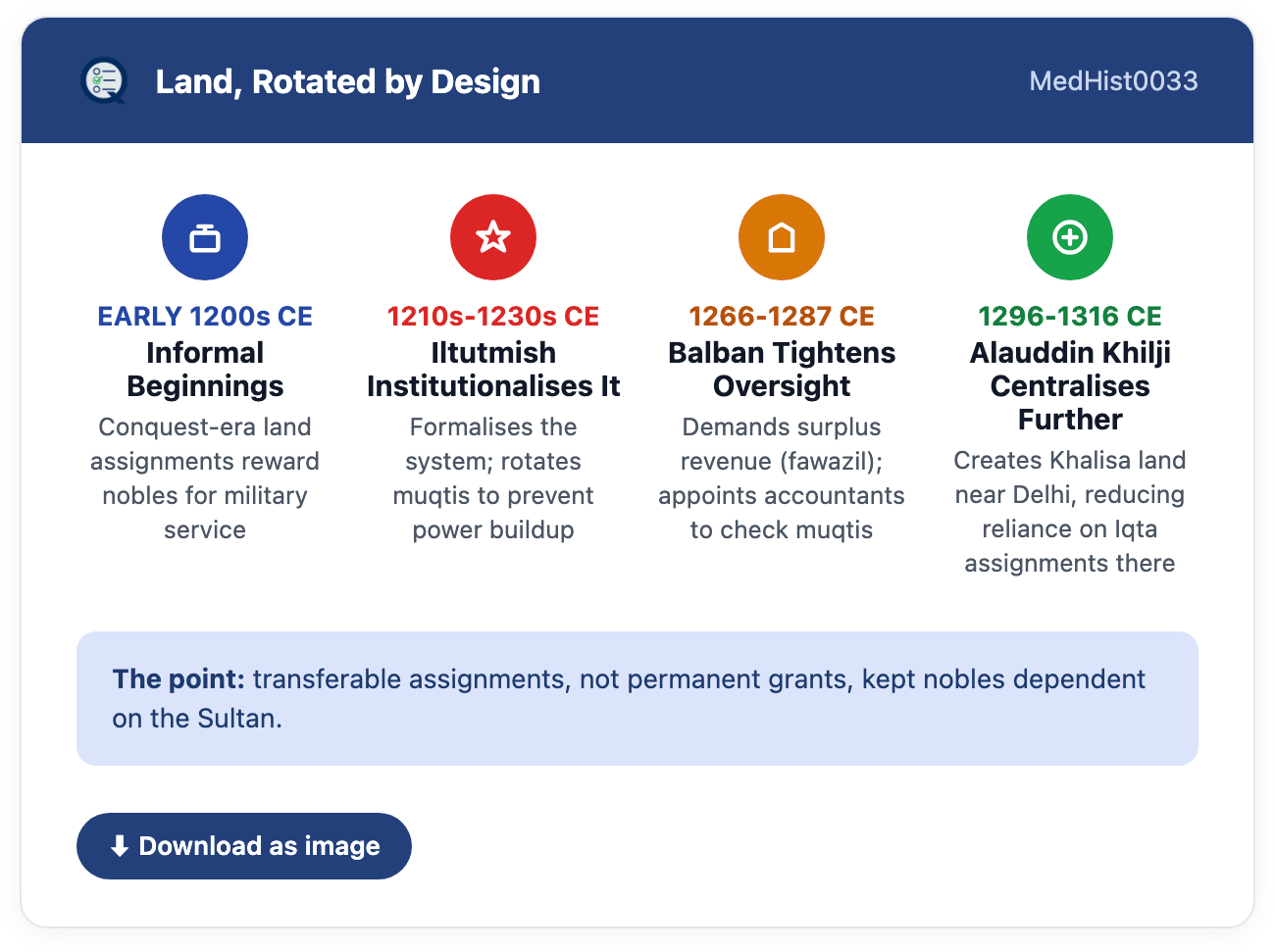 Land, Rotated by Design

MedHist0033

EARLY 1200s CE
Informal Beginnings
Conquest-era land assignments reward nobles for military service

1210s-1230s CE
Iltutmish Institutionalises It
Formalises the system; rotates muqtis to prevent power buildup

1266-1287 CE
Balban Tightens Oversight
Demands surplus revenue (fawazil); appoints accountants to check muqtis

1296-1316 CE
Alauddin Khilji Centralises Further
Creates Khalisa land near Delhi, reducing reliance on Iqta assignments there

The point: transferable assignments, not permanent grants, kept nobles dependent on the Sultan.

Download as image