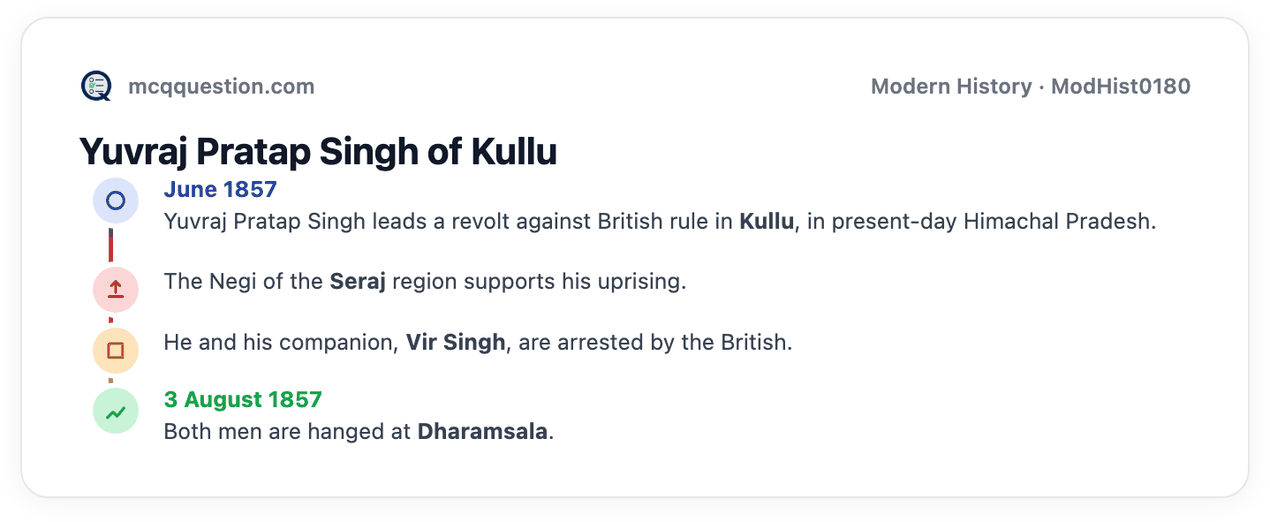 mcqquestion.com

Modern History · ModHist0180

Yuvraj Pratap Singh of Kullu

June 1857
Yuvraj Pratap Singh leads a revolt against British rule in Kullu, in present-day Himachal Pradesh.

The Negi of the Seraj region supports his uprising.

He and his companion, Vir Singh, are arrested by the British.

3 August 1857
Both men are hanged at Dharamsala.